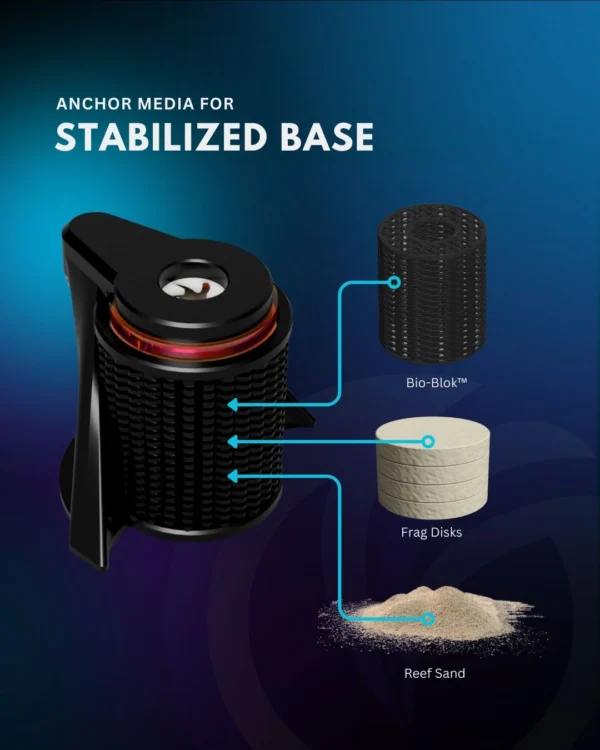 ANCHOR MEDIA FOR
STABILIZED BASE

Bio-Blok™

Frag Disks

Reef Sand