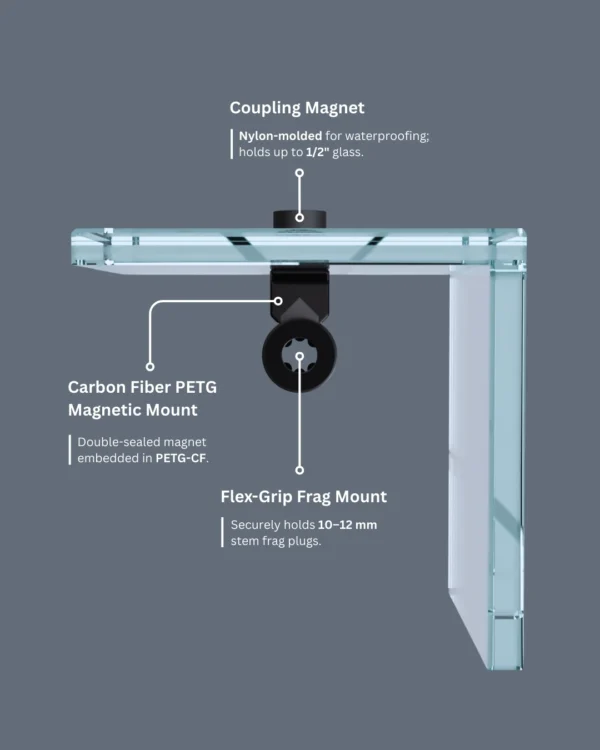 Coupling Magnet

Nylon-molded for waterproofing; holds up to 1/2" glass.

Carbon Fiber PETG Magnetic Mount

Double-sealed magnet embedded in PETG-CF.

Flex-Grip Frag Mount

Securely holds 10–12 mm stem frag plugs.